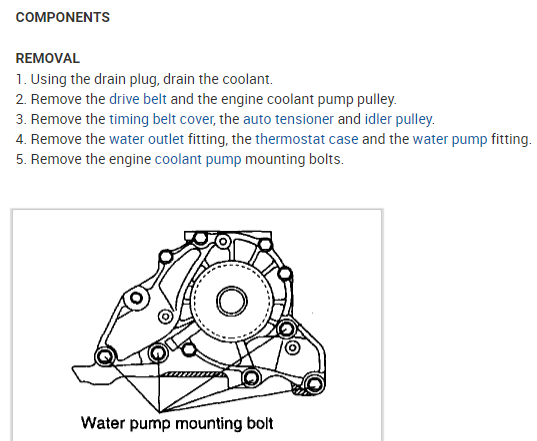 COMPONENTS

REMOVAL

1. Using the drain plug, drain the coolant.
2. Remove the drive belt and the engine coolant pump pulley.
3. Remove the timing belt cover, the auto tensioner and idler pulley.
4. Remove the water outlet fitting, the thermostat case and the water pump fitting.
5. Remove the engine coolant pump mounting bolts.

Water pump mounting bolt