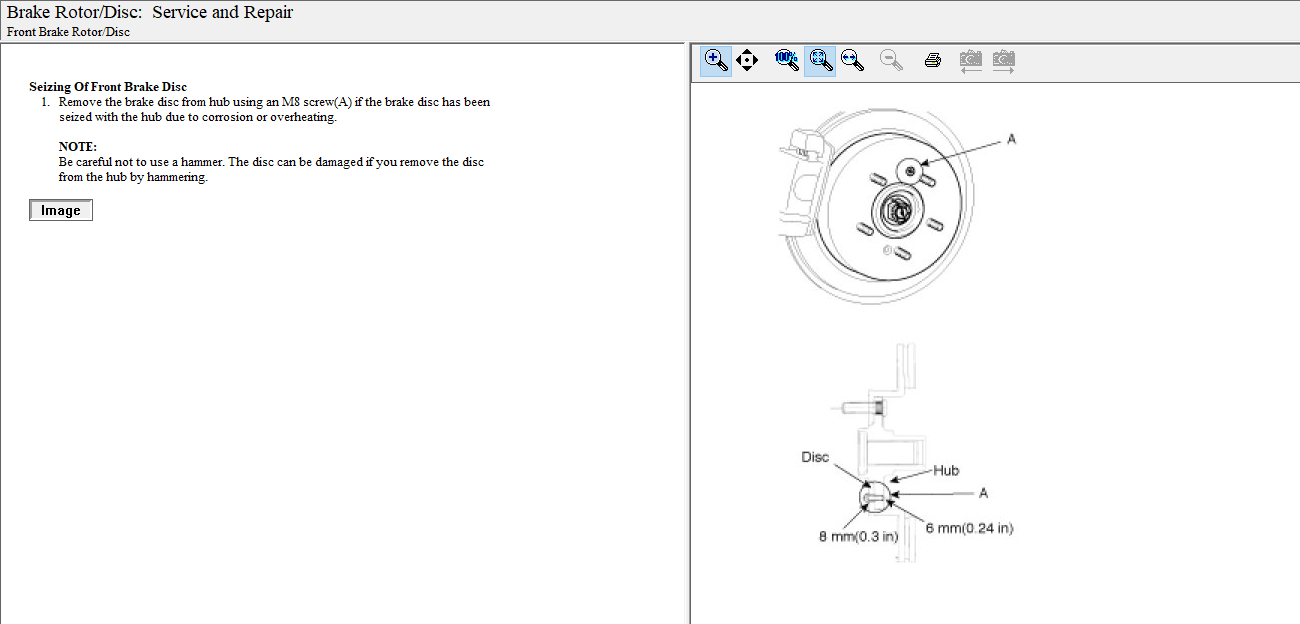 Brake Rotor/Disc: Service and Repair
Front Brake Rotor/Disc

Seizing Of Front Brake Disc
1. Remove the brake disc from hub using an M8 screw(A) if the brake disc has been seized with the hub due to corrosion or overheating.

NOTE:
Be careful not to use a hammer. The disc can be damaged if you remove the disc from the hub by hammering.

Image

100%

A

Disc
Hub
A
8 mm(0.3 in)
6 mm(0.24 in)