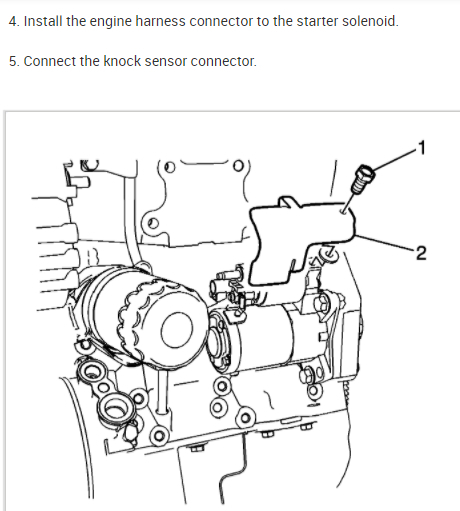 4. Install the engine harness connector to the starter solenoid.

5. Connect the knock sensor connector.

1

2