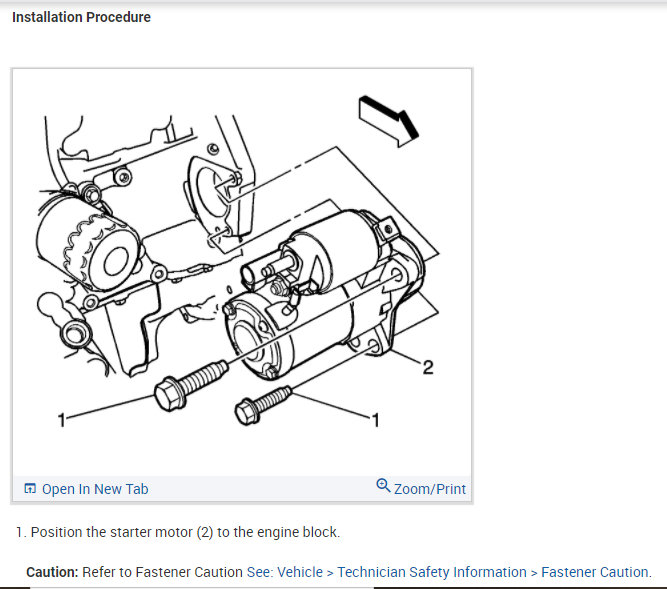 Installation Procedure

2

1

1

Open In New Tab

Zoom/Print

1. Position the starter motor (2) to the engine block.

Caution: Refer to Fastener Caution See: Vehicle > Technician Safety Information > Fastener Caution.