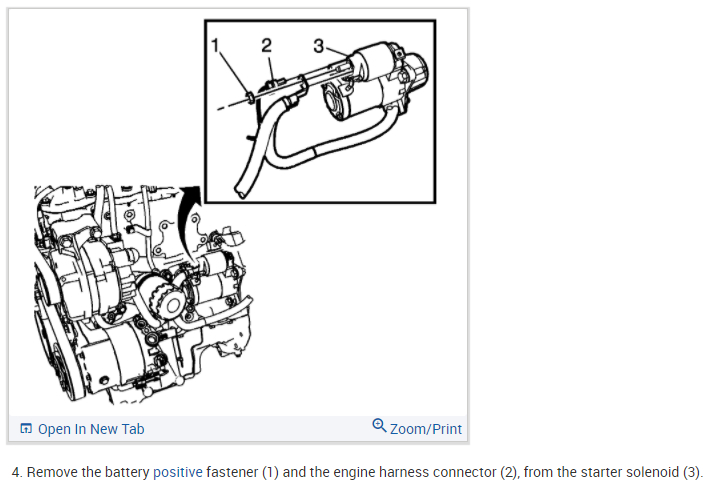 1
2
3

Open In New Tab
Zoom/Print

4. Remove the battery positive fastener (1) and the engine harness connector (2), from the starter solenoid (3).