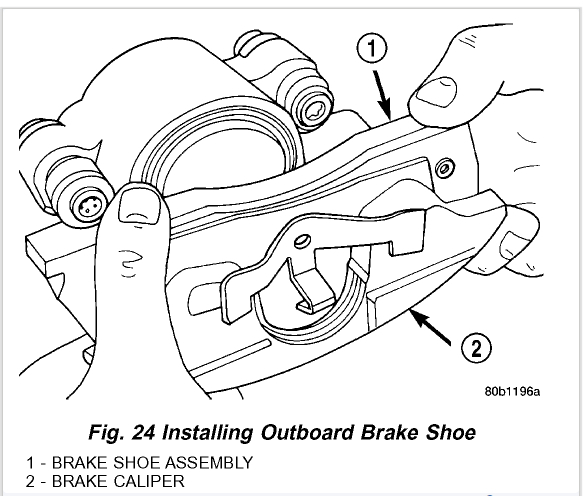 1

2

80b1196a

Fig. 24 Installing Outboard Brake Shoe

1 - BRAKE SHOE ASSEMBLY
2 - BRAKE CALIPER