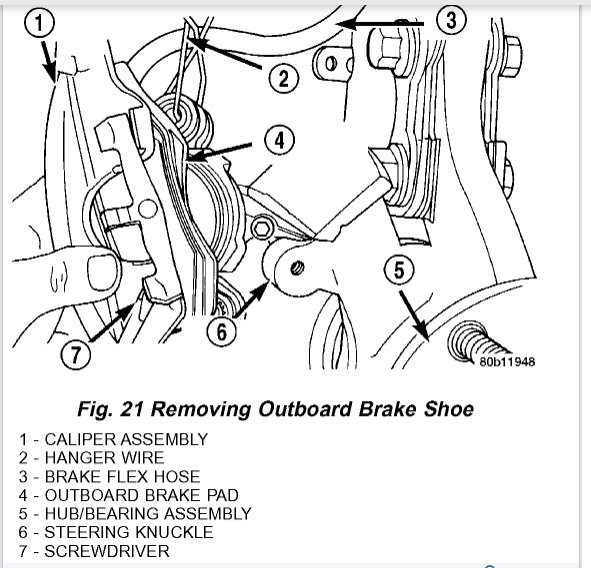 1
2
3
4
5
6
7
80b11948

Fig. 21 Removing Outboard Brake Shoe

1 - CALIPER ASSEMBLY
2 - HANGER WIRE
3 - BRAKE FLEX HOSE
4 - OUTBOARD BRAKE PAD
5 - HUB/BEARING ASSEMBLY
6 - STEERING KNUCKLE
7 - SCREWDRIVER