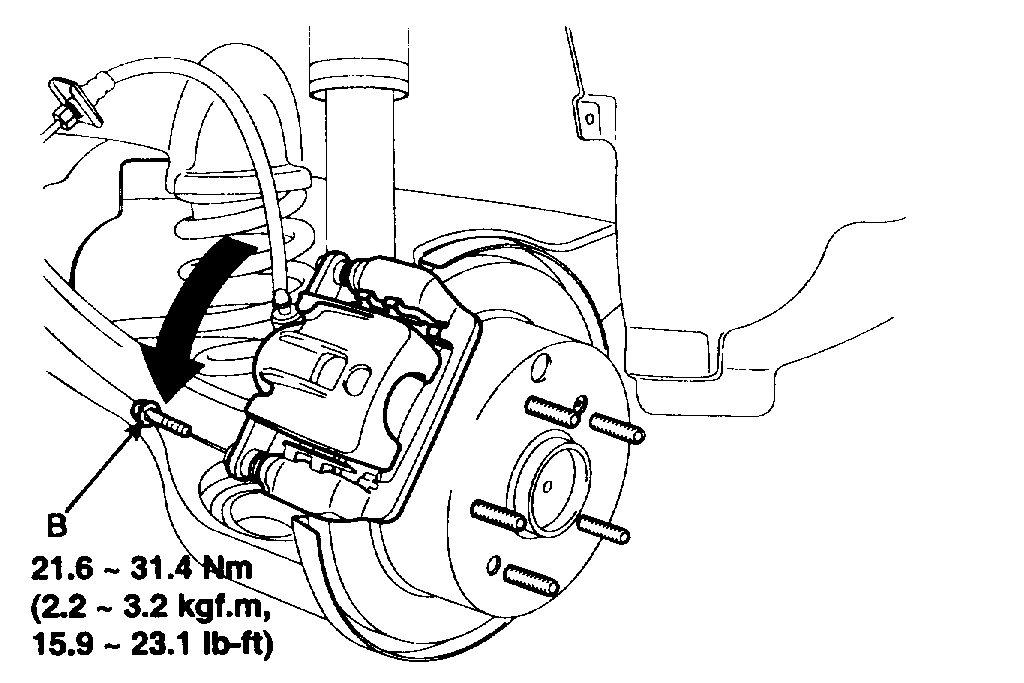 B
21.6 ~ 31.4 Nm
(2.2 ~ 3.2 kgf.m,
15.9 ~ 23.1 lb-ft)