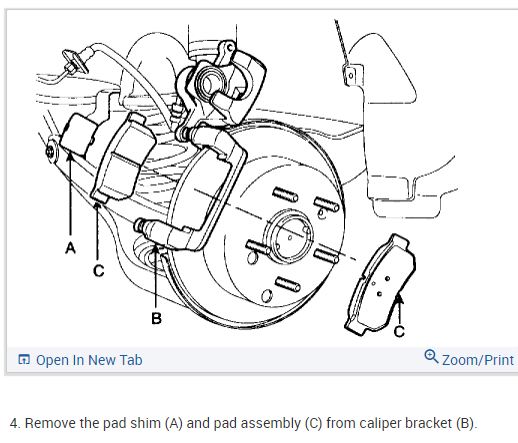 A
C
B
C

Open In New Tab
Zoom/Print

4. Remove the pad shim (A) and pad assembly (C) from caliper bracket (B).