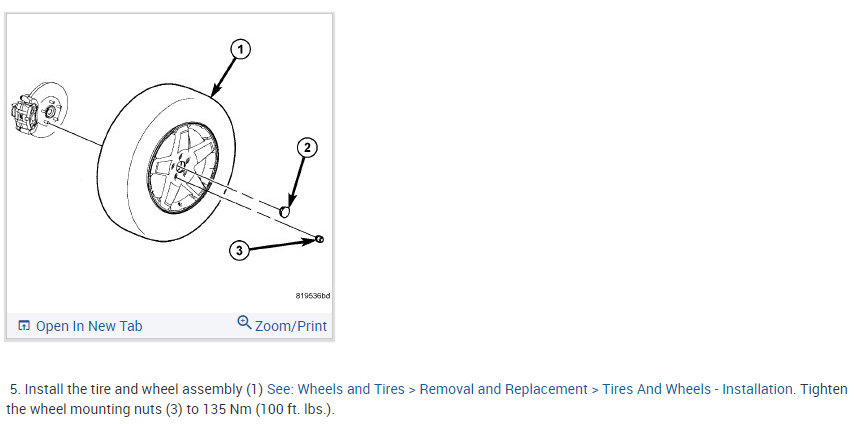 1

2

3

819536bd

Open In New Tab

Zoom/Print

5. Install the tire and wheel assembly (1) See: Wheels and Tires > Removal and Replacement > Tires And Wheels - Installation. Tighten the wheel mounting nuts (3) to 135 Nm (100 ft. lbs.).