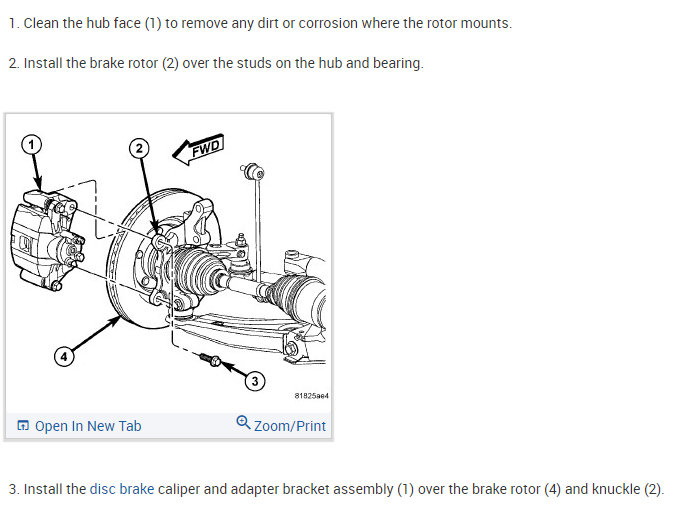 1. Clean the hub face (1) to remove any dirt or corrosion where the rotor mounts.

2. Install the brake rotor (2) over the studs on the hub and bearing.

1
2
FWD
4
3
81825ae4

Open In New Tab
Zoom/Print

3. Install the disc brake caliper and adapter bracket assembly (1) over the brake rotor (4) and knuckle (2).