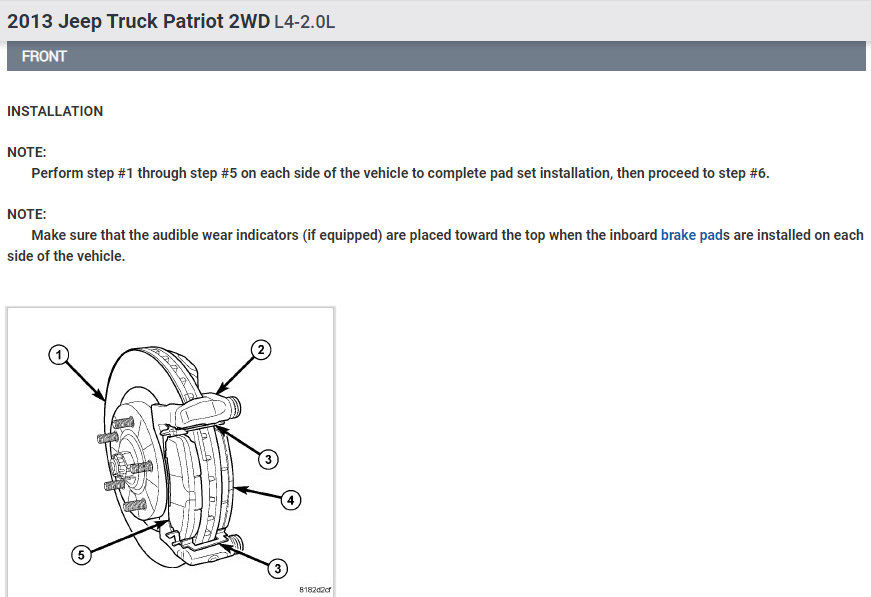 2013 Jeep Truck Patriot 2WD L4-2.0L

FRONT

INSTALLATION

NOTE:
Perform step #1 through step #5 on each side of the vehicle to complete pad set installation, then proceed to step #6.

NOTE:
Make sure that the audible wear indicators (if equipped) are placed toward the top when the inboard brake pads are installed on each side of the vehicle.

1
2
3
4
5
3
8182d2cf