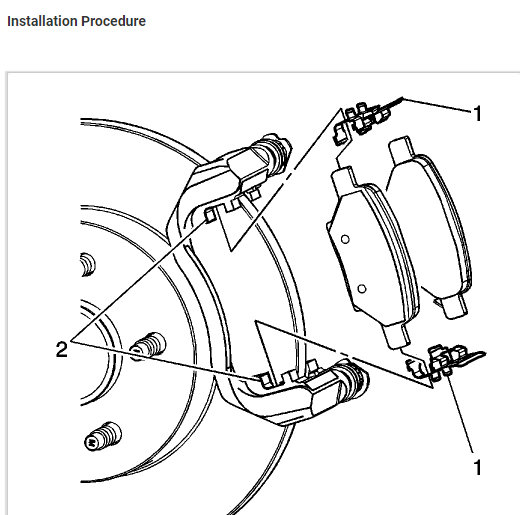 Installation Procedure

1

2

1