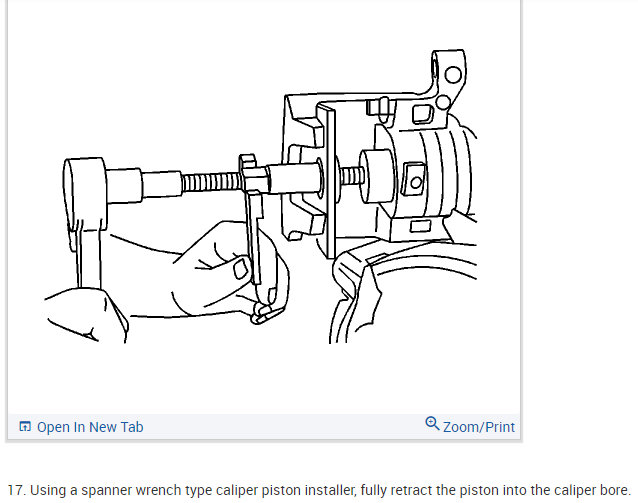 Open In New Tab

Zoom/Print

17. Using a spanner wrench type caliper piston installer, fully retract the piston into the caliper bore.