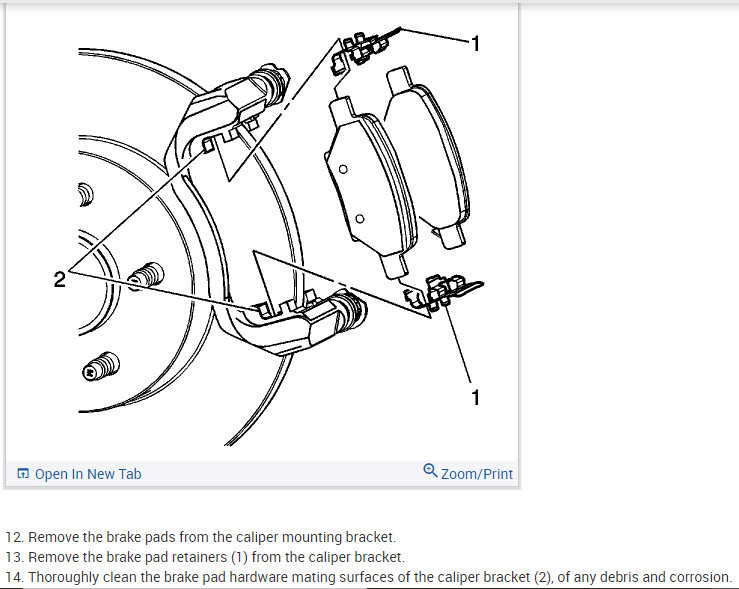 1
2
1

Open In New Tab
Zoom/Print

12. Remove the brake pads from the caliper mounting bracket.
13. Remove the brake pad retainers (1) from the caliper bracket.
14. Thoroughly clean the brake pad hardware mating surfaces of the caliper bracket (2), of any debris and corrosion.