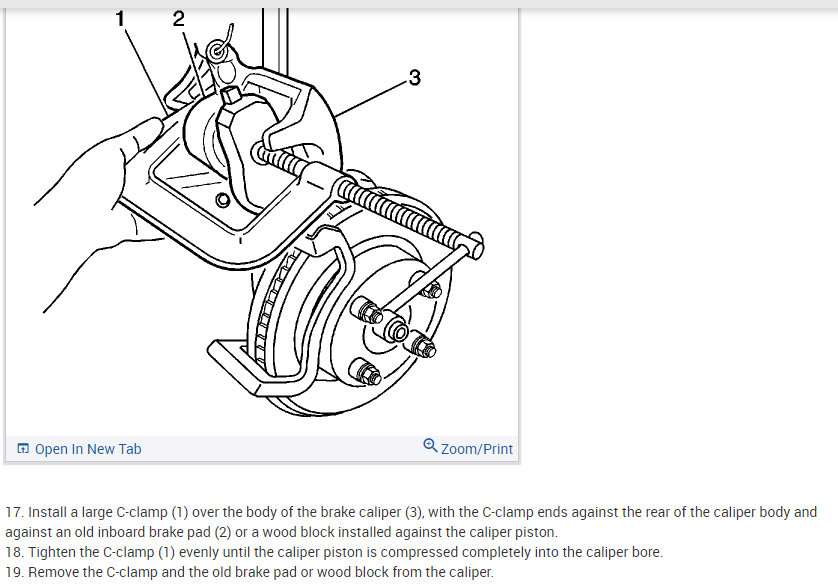 1
2
3

Open In New Tab
Zoom/Print

17. Install a large C-clamp (1) over the body of the brake caliper (3), with the C-clamp ends against the rear of the caliper body and against an old inboard brake pad (2) or a wood block installed against the caliper piston.
18. Tighten the C-clamp (1) evenly until the caliper piston is compressed completely into the caliper bore.
19. Remove the C-clamp and the old brake pad or wood block from the caliper.