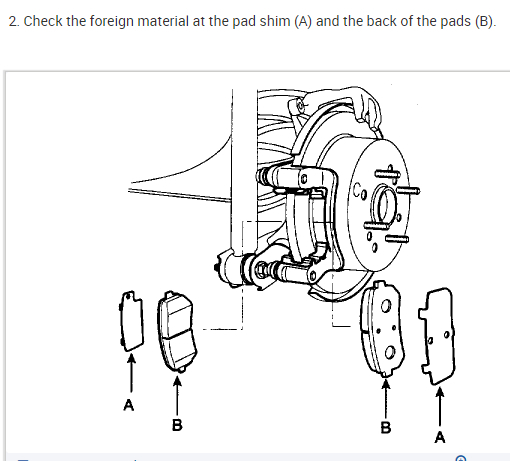 2. Check the foreign material at the pad shim (A) and the back of the pads (B).

A

B

B

A