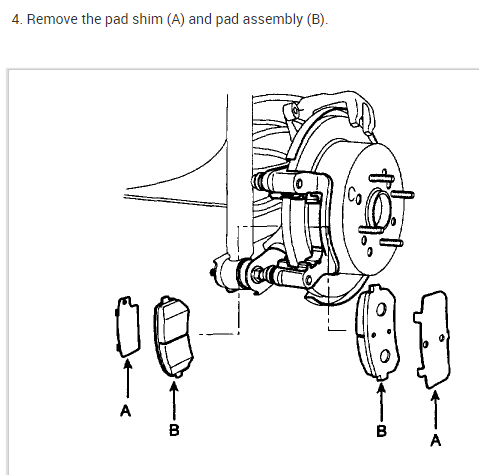 4. Remove the pad shim (A) and pad assembly (B).

A

B

B

A