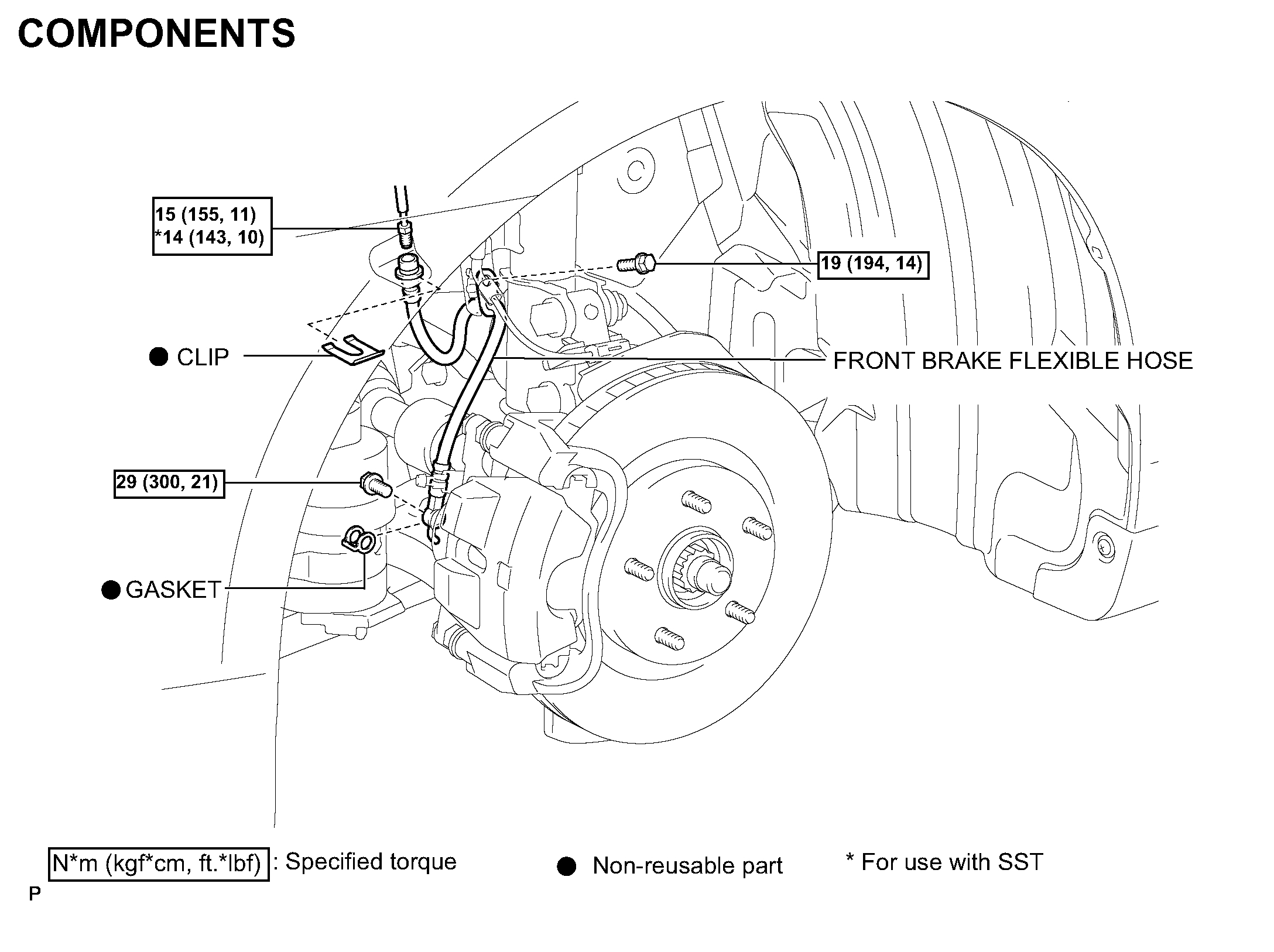 COMPONENTS

15 (155, 11)
*14 (143, 10)

19 (194, 14)

● CLIP

FRONT BRAKE FLEXIBLE HOSE

29 (300, 21)

● GASKET

N*m (kgf*cm, ft.*lbf) : Specified torque

● Non-reusable part

* For use with SST

P