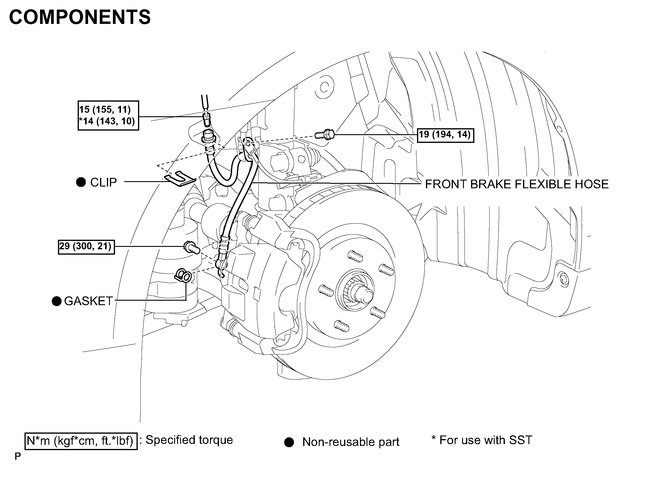 COMPONENTS

15 (155, 11)
*14 (143, 10)

19 (194, 14)

● CLIP

FRONT BRAKE FLEXIBLE HOSE

29 (300, 21)

● GASKET

N*m (kgf*cm, ft.*lbf) : Specified torque

● Non-reusable part

* For use with SST

P