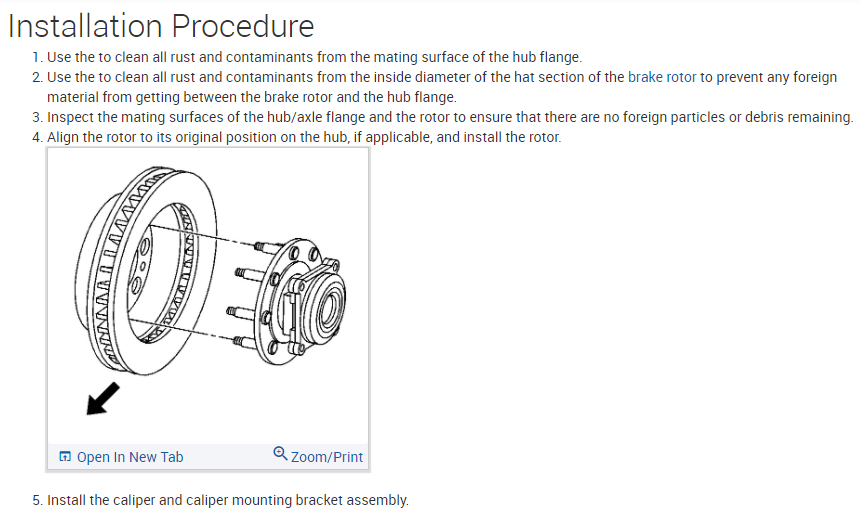 Installation Procedure

1. Use the to clean all rust and contaminants from the mating surface of the hub flange.
2. Use the to clean all rust and contaminants from the inside diameter of the hat section of the brake rotor to prevent any foreign material from getting between the brake rotor and the hub flange.
3. Inspect the mating surfaces of the hub/axle flange and the rotor to ensure that there are no foreign particles or debris remaining.
4. Align the rotor to its original position on the hub, if applicable, and install the rotor.

Open In New Tab
Zoom/Print

5. Install the caliper and caliper mounting bracket assembly.