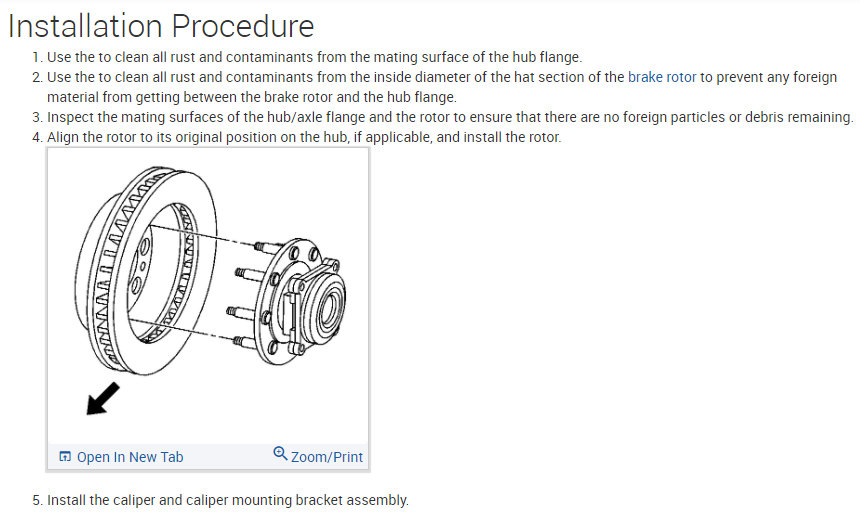 Installation Procedure

1. Use the to clean all rust and contaminants from the mating surface of the hub flange.
2. Use the to clean all rust and contaminants from the inside diameter of the hat section of the brake rotor to prevent any foreign material from getting between the brake rotor and the hub flange.
3. Inspect the mating surfaces of the hub/axle flange and the rotor to ensure that there are no foreign particles or debris remaining.
4. Align the rotor to its original position on the hub, if applicable, and install the rotor.

Open In New Tab
Zoom/Print

5. Install the caliper and caliper mounting bracket assembly.