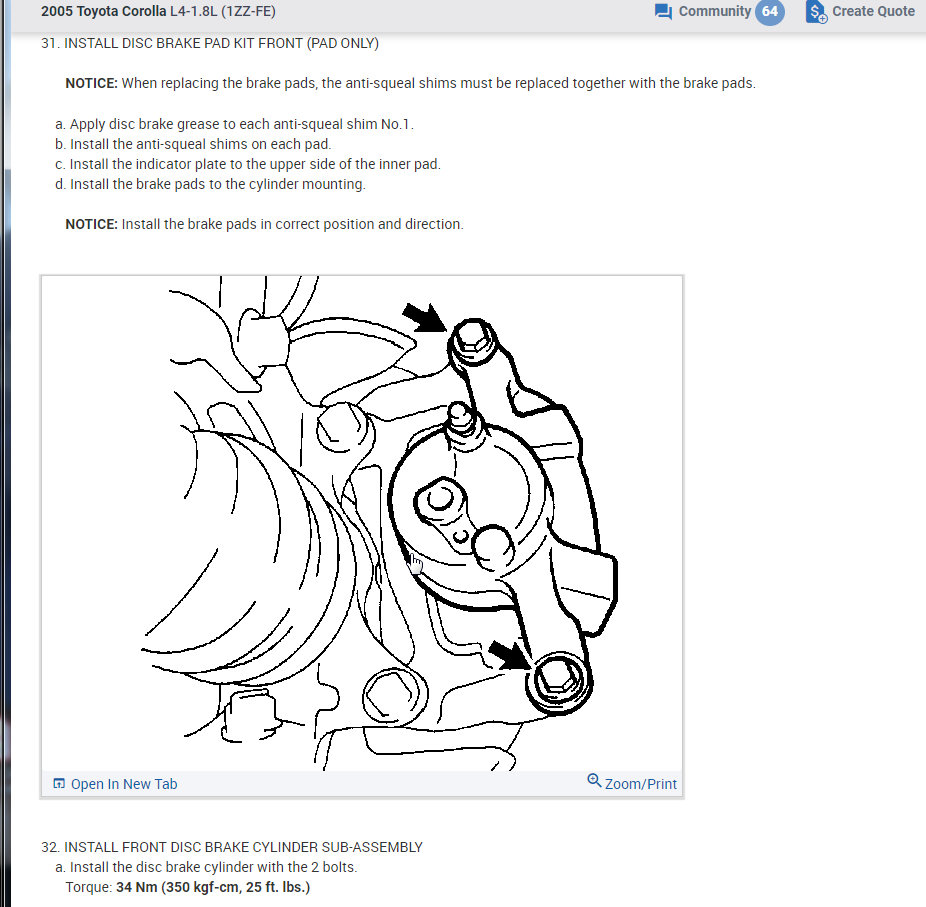 2005 Toyota Corolla L4-1.8L (1ZZ-FE)

Community 64 Create Quote

31. INSTALL DISC BRAKE PAD KIT FRONT (PAD ONLY)

NOTICE: When replacing the brake pads, the anti-squeal shims must be replaced together with the brake pads.

a. Apply disc brake grease to each anti-squeal shim No.1.
b. Install the anti-squeal shims on each pad.
c. Install the indicator plate to the upper side of the inner pad.
d. Install the brake pads to the cylinder mounting.

NOTICE: Install the brake pads in correct position and direction.

Open In New Tab

Zoom/Print

32. INSTALL FRONT DISC BRAKE CYLINDER SUB-ASSEMBLY
a. Install the disc brake cylinder with the 2 bolts.
Torque: 34 Nm (350 kgf-cm, 25 ft. lbs.)