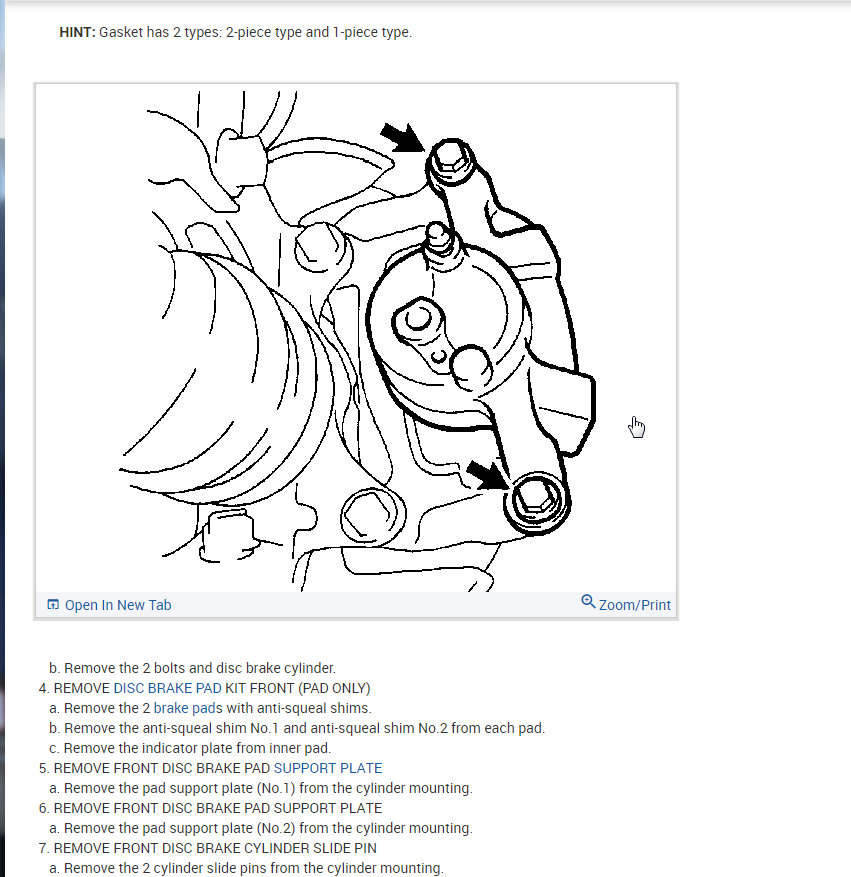 HINT: Gasket has 2 types: 2-piece type and 1-piece type.

Open In New Tab

Zoom/Print

b. Remove the 2 bolts and disc brake cylinder.
4. REMOVE DISC BRAKE PAD KIT FRONT (PAD ONLY)
a. Remove the 2 brake pads with anti-squeal shims.
b. Remove the anti-squeal shim No.1 and anti-squeal shim No.2 from each pad.
c. Remove the indicator plate from inner pad.
5. REMOVE FRONT DISC BRAKE PAD SUPPORT PLATE
a. Remove the pad support plate (No.1) from the cylinder mounting.
6. REMOVE FRONT DISC BRAKE PAD SUPPORT PLATE
a. Remove the pad support plate (No.2) from the cylinder mounting.
7. REMOVE FRONT DISC BRAKE CYLINDER SLIDE PIN
a. Remove the 2 cylinder slide pins from the cylinder mounting.