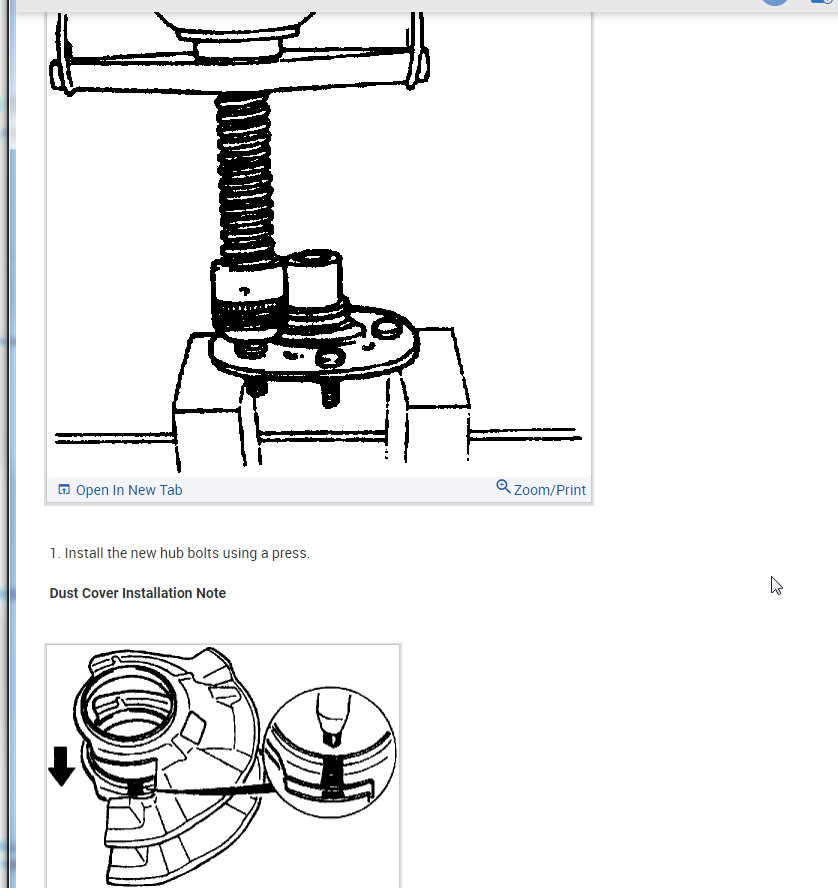 Open In New Tab

Zoom/Print

1. Install the new hub bolts using a press.

Dust Cover Installation Note