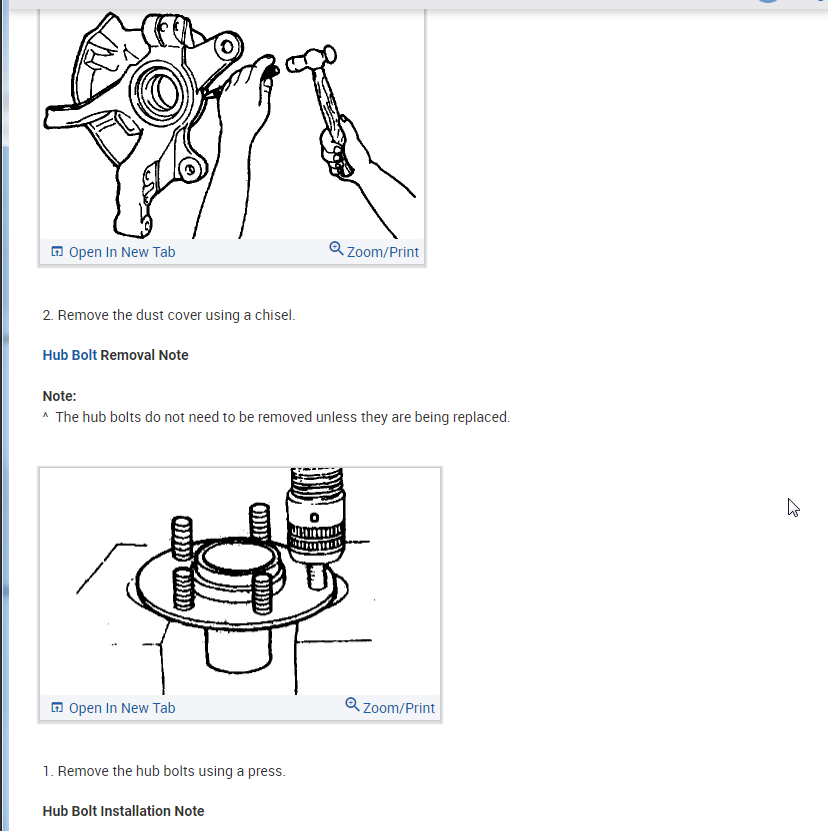 Open In New Tab
Zoom/Print

2. Remove the dust cover using a chisel.

Hub Bolt Removal Note

Note:
^ The hub bolts do not need to be removed unless they are being replaced.

Open In New Tab
Zoom/Print

1. Remove the hub bolts using a press.

Hub Bolt Installation Note