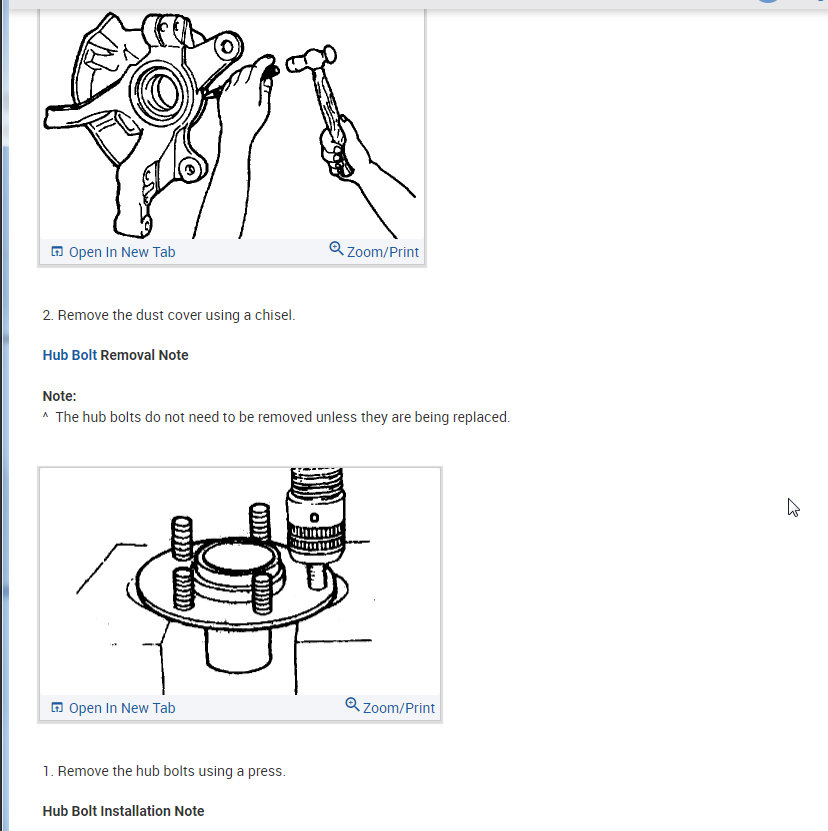 Open In New Tab
Zoom/Print

2. Remove the dust cover using a chisel.

Hub Bolt Removal Note

Note:
^ The hub bolts do not need to be removed unless they are being replaced.

Open In New Tab
Zoom/Print

1. Remove the hub bolts using a press.

Hub Bolt Installation Note