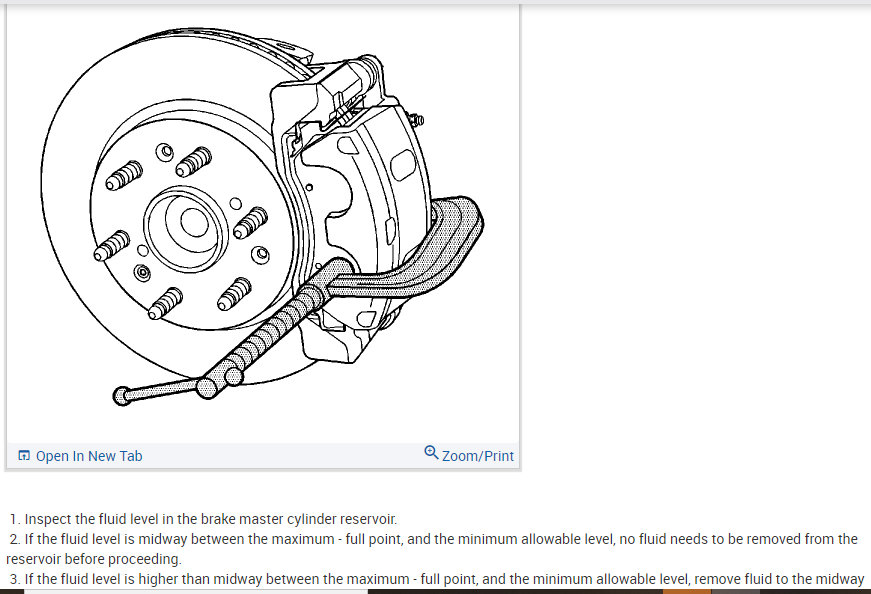 Open In New Tab

Zoom/Print

1. Inspect the fluid level in the brake master cylinder reservoir.
2. If the fluid level is midway between the maximum - full point, and the minimum allowable level, no fluid needs to be removed from the reservoir before proceeding.
3. If the fluid level is higher than midway between the maximum - full point, and the minimum allowable level, remove fluid to the midway