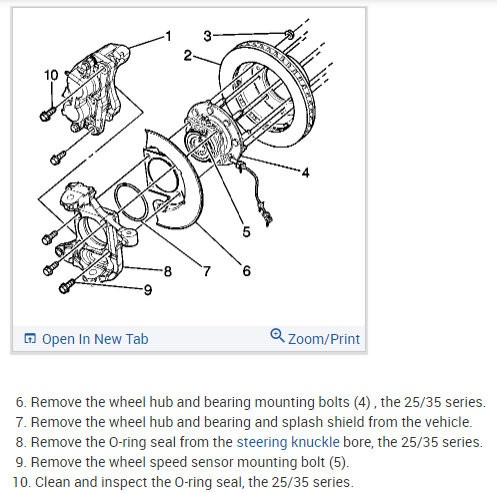 1
3
2
10
4
5
8
7
6
9

Open In New Tab
Zoom/Print

6. Remove the wheel hub and bearing mounting bolts (4) , the 25/35 series.
7. Remove the wheel hub and bearing and splash shield from the vehicle.
8. Remove the O-ring seal from the steering knuckle bore, the 25/35 series.
9. Remove the wheel speed sensor mounting bolt (5).
10. Clean and inspect the O-ring seal, the 25/35 series.