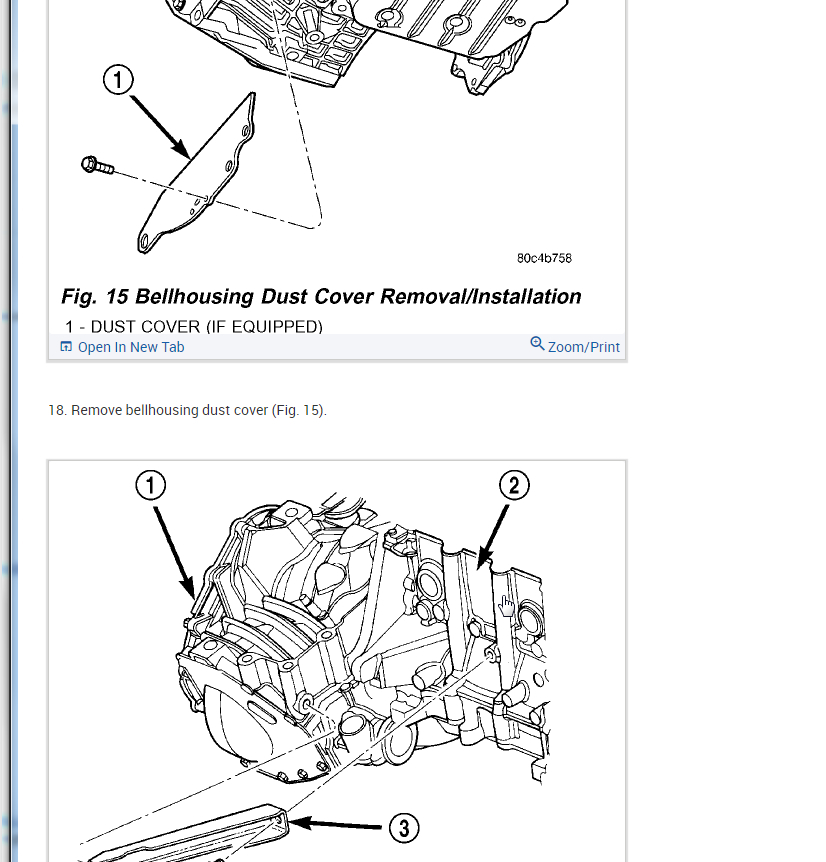 1

80c4b758

Fig. 15 Bellhousing Dust Cover Removal/Installation

1 - DUST COVER (IF EQUIPPED)

Open In New Tab

Zoom/Print

18. Remove bellhousing dust cover (Fig. 15).

1

2

3