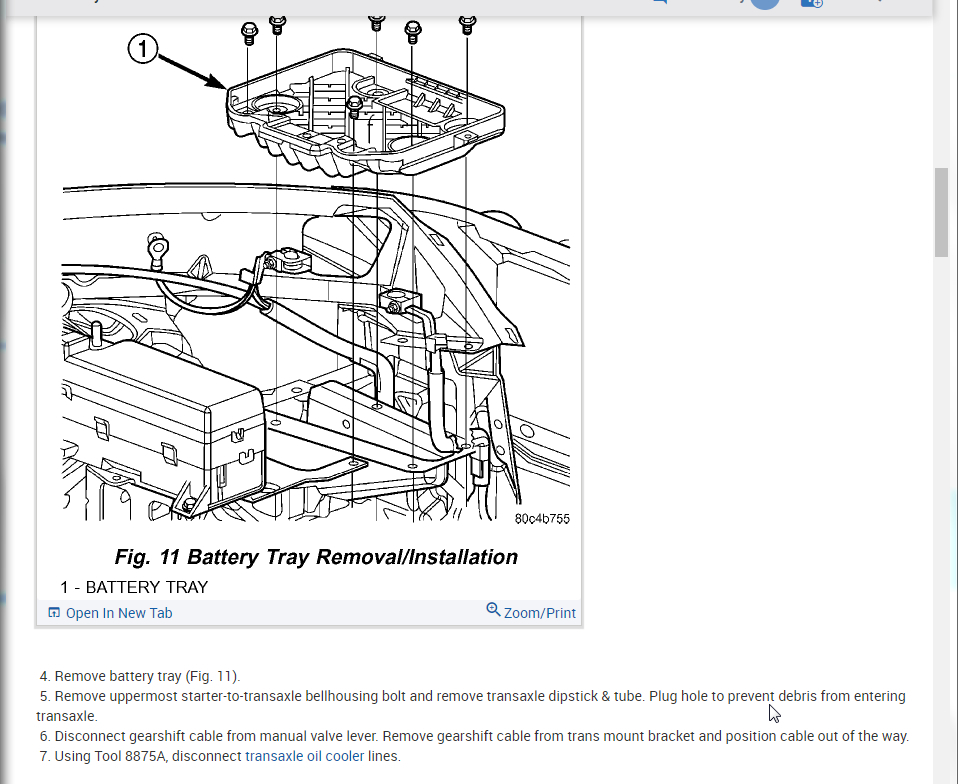 1

80c4b755

Fig. 11 Battery Tray Removal/Installation

1 - BATTERY TRAY

Open In New Tab

Zoom/Print

4. Remove battery tray (Fig. 11).

5. Remove uppermost starter-to-transaxle bellhousing bolt and remove transaxle dipstick & tube. Plug hole to prevent debris from entering transaxle.

6. Disconnect gearshift cable from manual valve lever. Remove gearshift cable from trans mount bracket and position cable out of the way.

7. Using Tool 8875A, disconnect transaxle oil cooler lines.