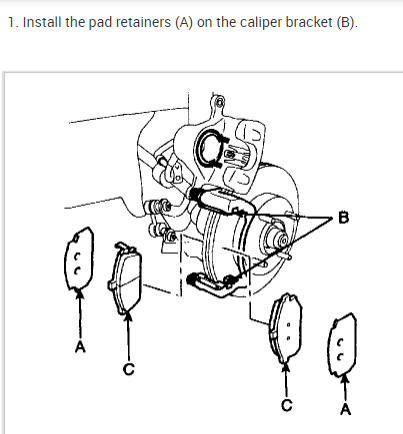 1. Install the pad retainers (A) on the caliper bracket (B).

B

A

C

C

A