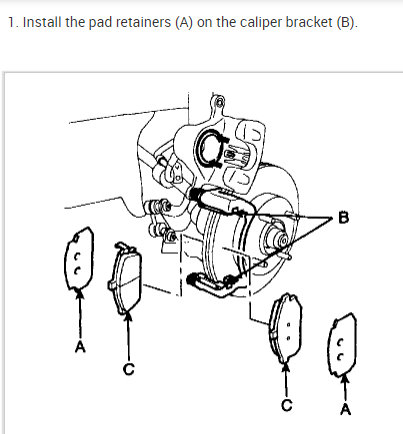 1. Install the pad retainers (A) on the caliper bracket (B).

B

A

C

C

A