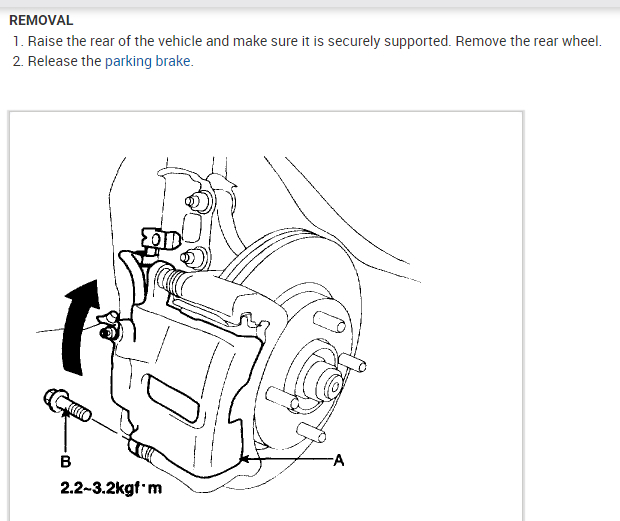 REMOVAL

1. Raise the rear of the vehicle and make sure it is securely supported. Remove the rear wheel.
2. Release the parking brake.

B

A

2.2~3.2kgf·m