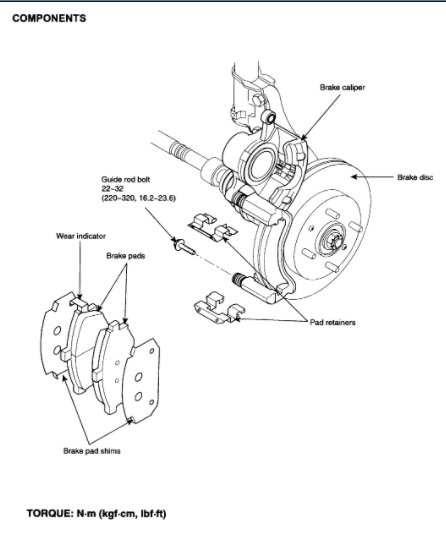 COMPONENTS

Brake caliper

Brake disc

Guide rod bolt
22~32
(220~320, 16.2~23.6)

Wear indicator

Brake pads

Pad retainers

Brake pad shims

TORQUE: N·m (kgf·cm, lbf·ft)