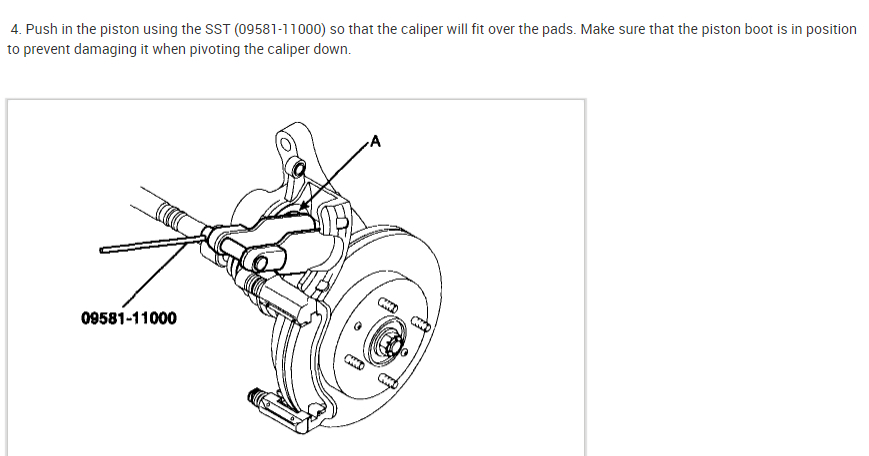 4. Push in the piston using the SST (09581-11000) so that the caliper will fit over the pads. Make sure that the piston boot is in position to prevent damaging it when pivoting the caliper down.

A

09581-11000