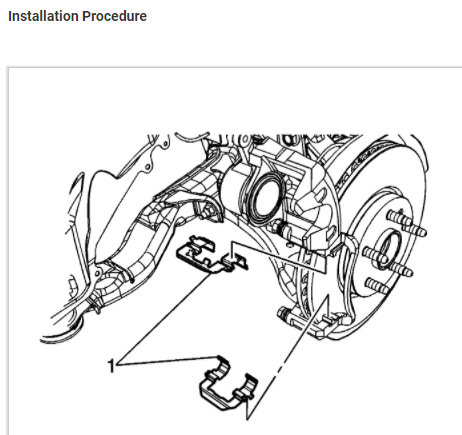 Installation Procedure

1