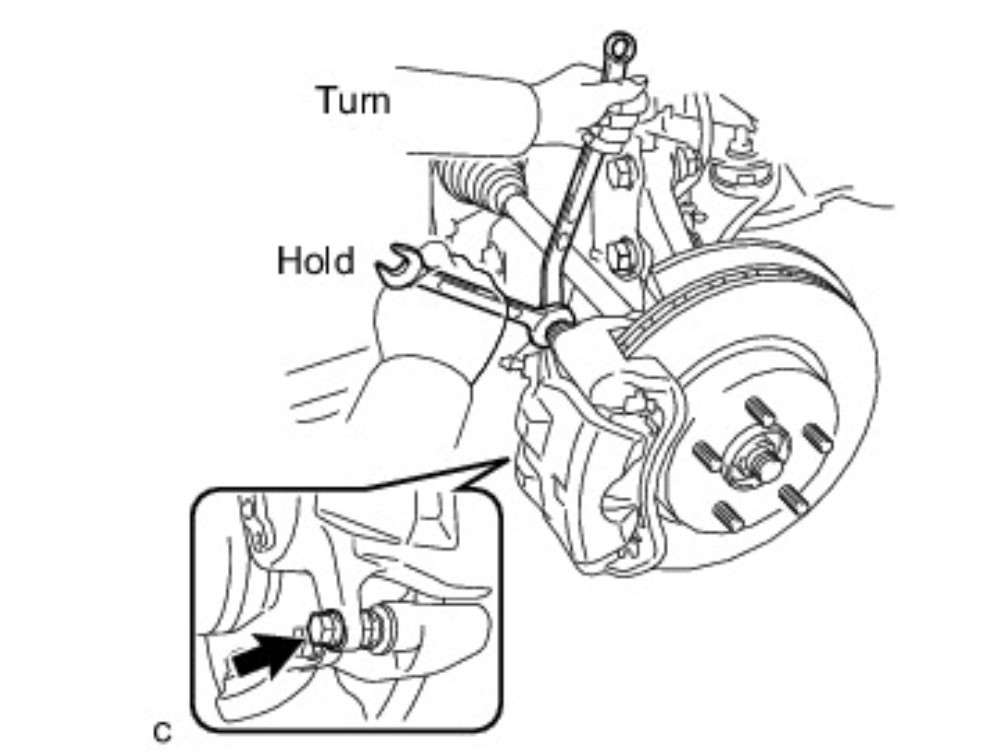 Turn

Hold

C