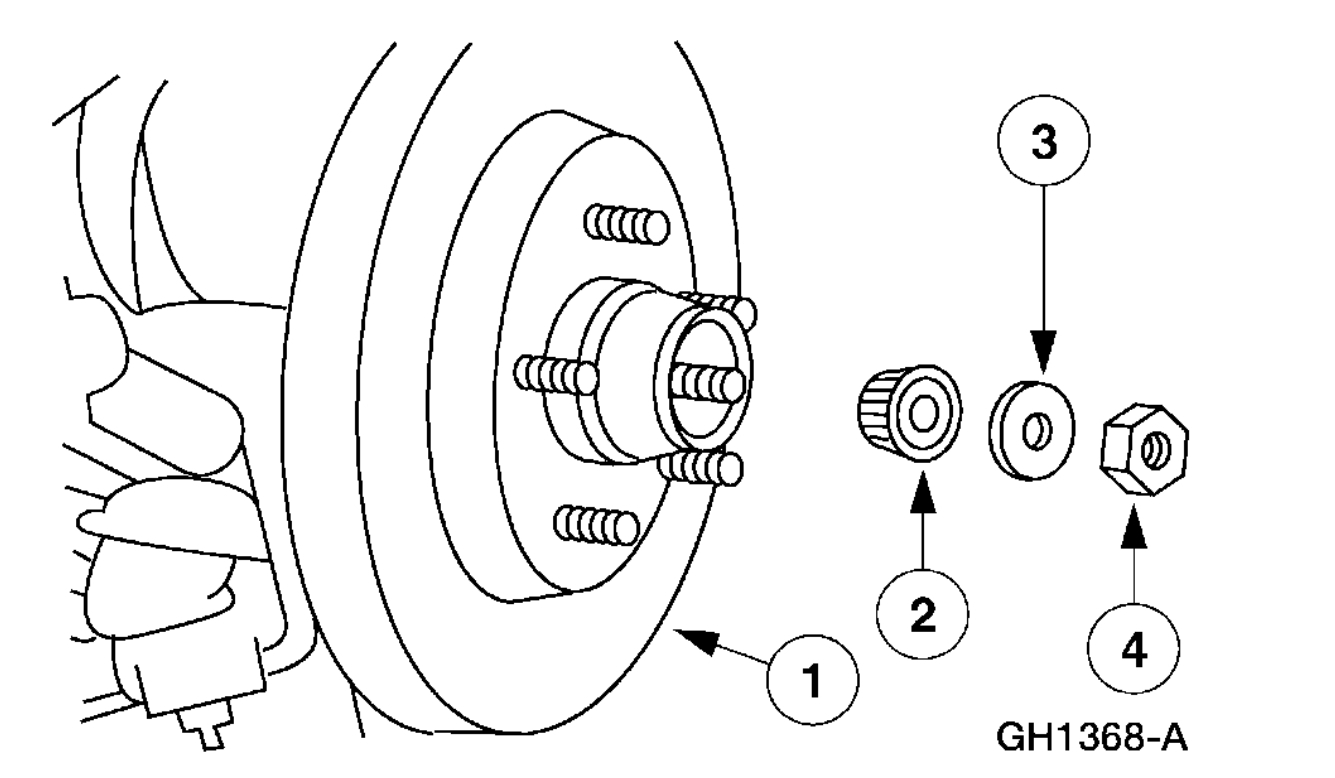 3
2
4
1
GH1368-A