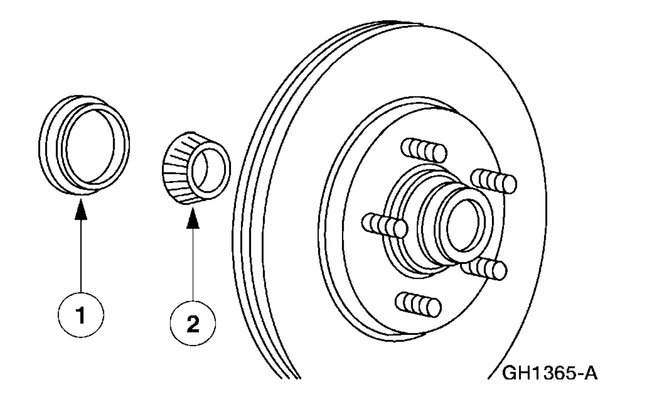 1

2

GH1365-A