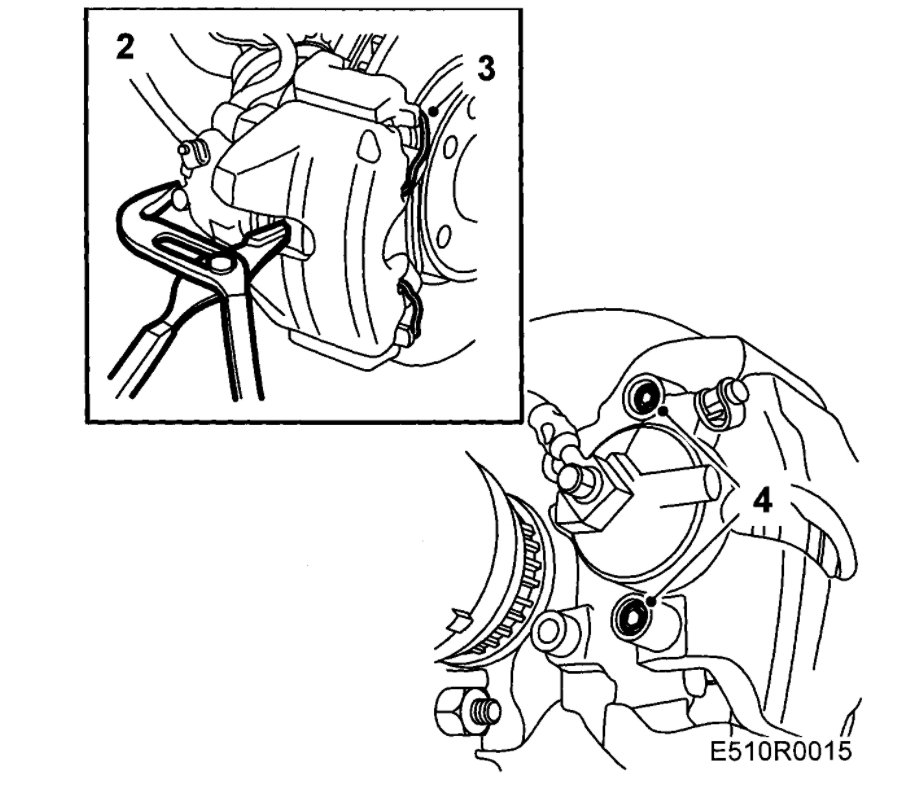 2
3
4
E510R0015