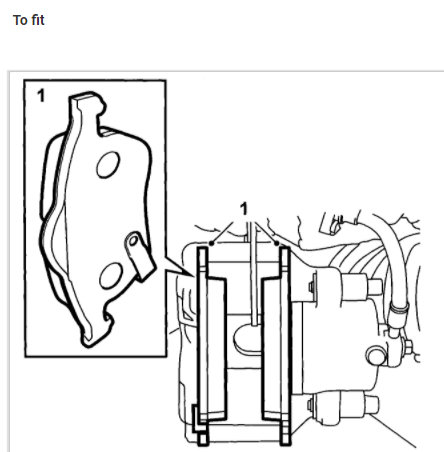 To fit

1

1