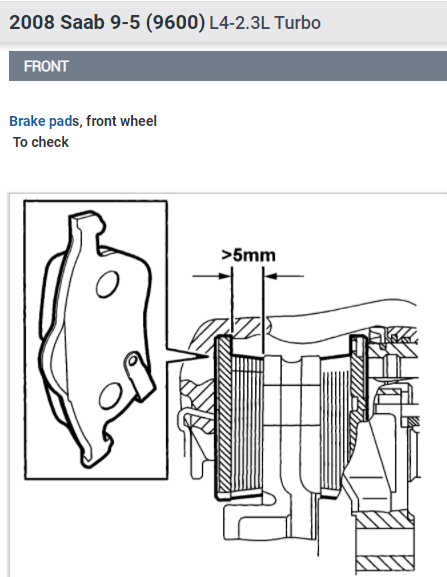 2008 Saab 9-5 (9600) L4-2.3L Turbo

FRONT

Brake pads, front wheel
To check

>5mm