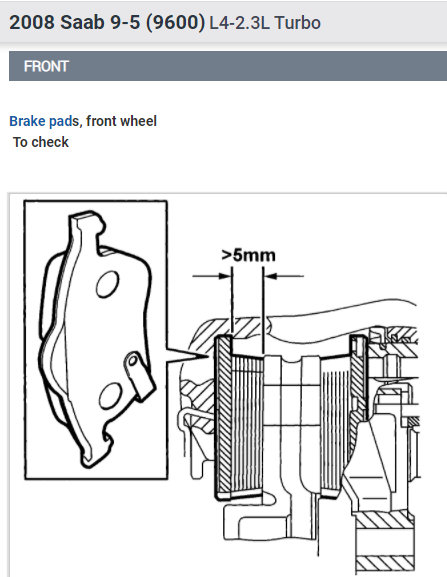 2008 Saab 9-5 (9600) L4-2.3L Turbo

FRONT

Brake pads, front wheel
To check

>5mm