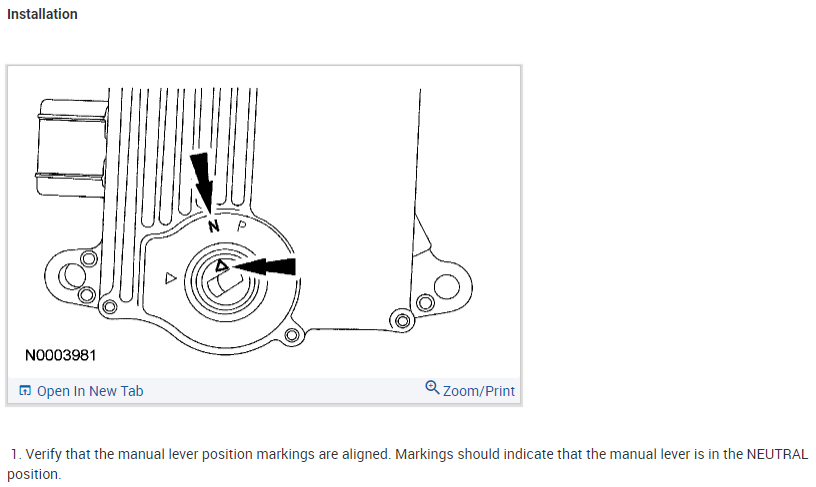 Installation

N P

N0003981

Open In New Tab

Zoom/Print

1. Verify that the manual lever position markings are aligned. Markings should indicate that the manual lever is in the NEUTRAL position.