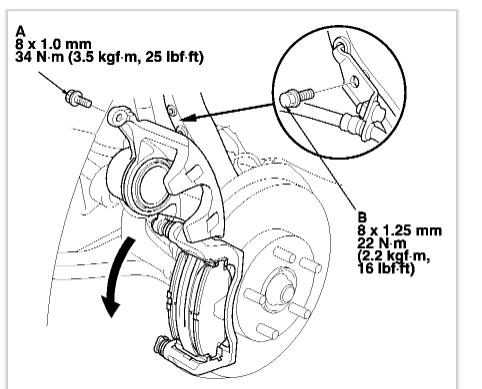 A
8 x 1.0 mm
34 N·m (3.5 kgf·m, 25 lbf·ft)

B
8 x 1.25 mm
22 N·m
(2.2 kgf·m,
16 lbf·ft)