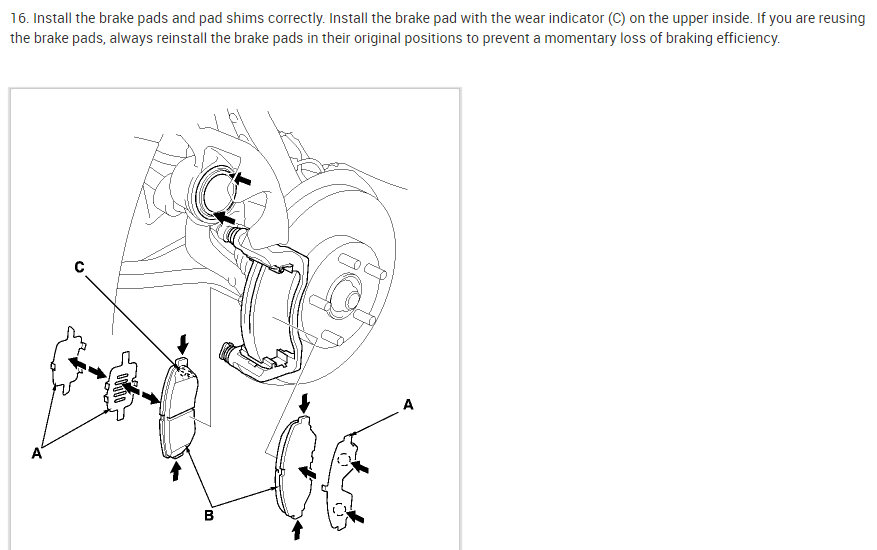 16. Install the brake pads and pad shims correctly. Install the brake pad with the wear indicator (C) on the upper inside. If you are reusing the brake pads, always reinstall the brake pads in their original positions to prevent a momentary loss of braking efficiency.

C

A

A

B