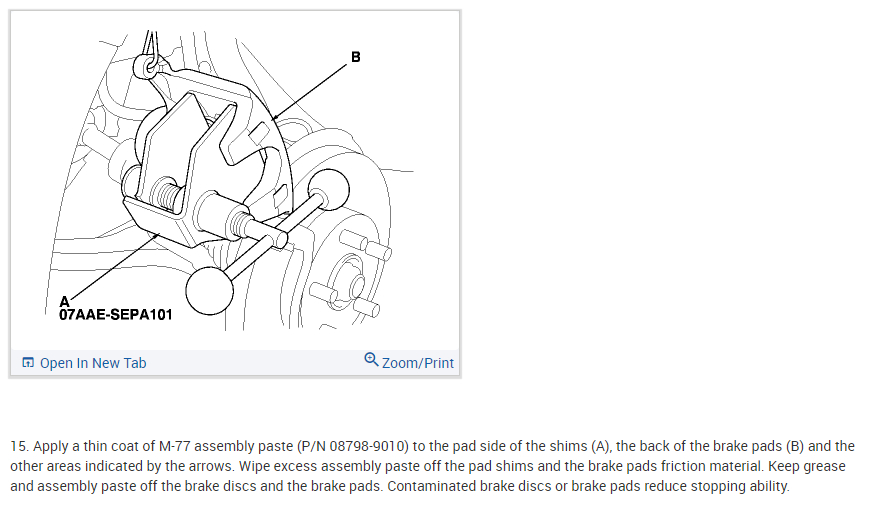 B

A
07AAE-SEPA101

Open In New Tab

Zoom/Print

15. Apply a thin coat of M-77 assembly paste (P/N 08798-9010) to the pad side of the shims (A), the back of the brake pads (B) and the other areas indicated by the arrows. Wipe excess assembly paste off the pad shims and the brake pads friction material. Keep grease and assembly paste off the brake discs and the brake pads. Contaminated brake discs or brake pads reduce stopping ability.