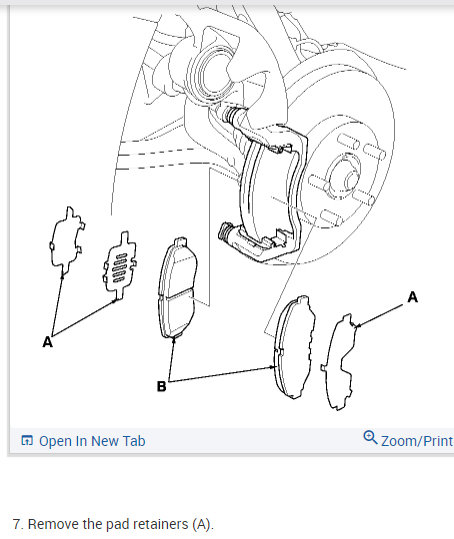 A

A

B

Open In New Tab

Zoom/Print

7. Remove the pad retainers (A).