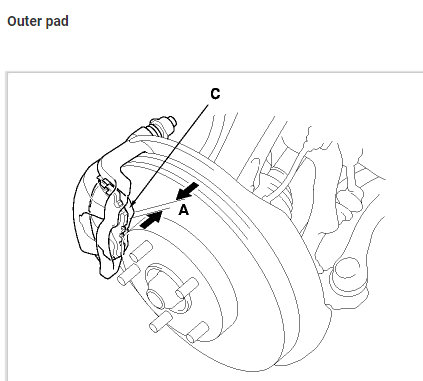 Outer pad

C

A